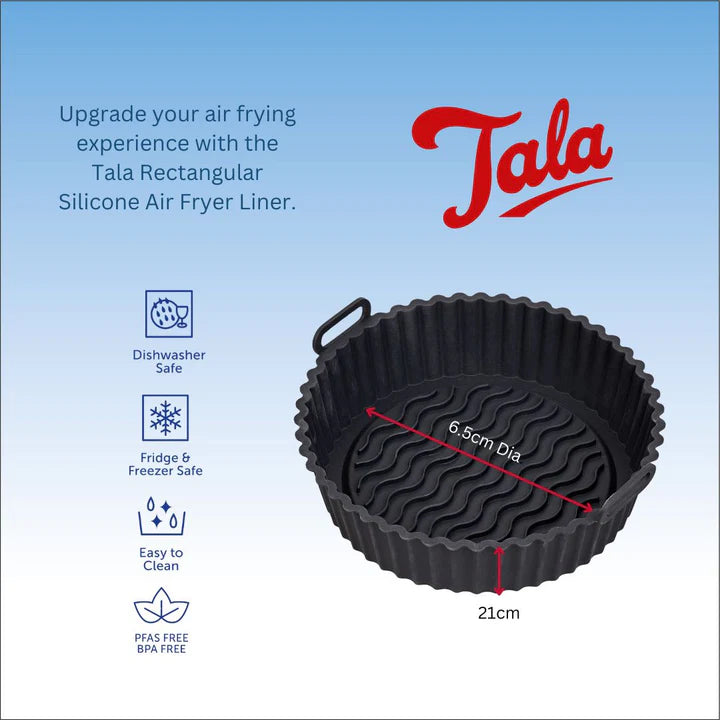 Upgrade your air frying experience with the Tala Rectangular Silicone Air Fryer Liner.

Tala

Dishwasher Safe

Fridge & Freezer Safe

Easy to Clean

PFAS FREE
BPA FREE

6.5cm Dia

21cm