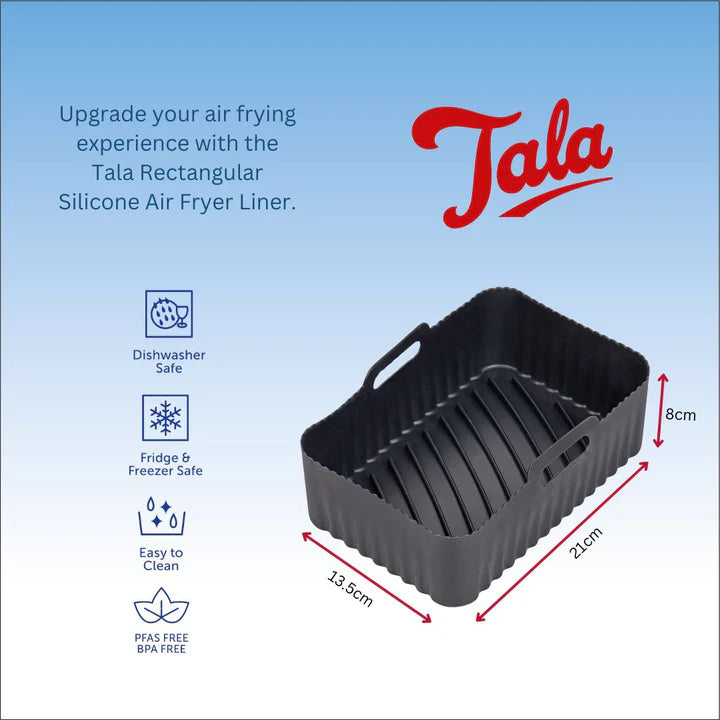 Upgrade your air frying experience with the Tala Rectangular Silicone Air Fryer Liner.

Tala

Dishwasher Safe

Fridge & Freezer Safe

Easy to Clean

PFAS FREE
BPA FREE

8cm

21cm

13.5cm